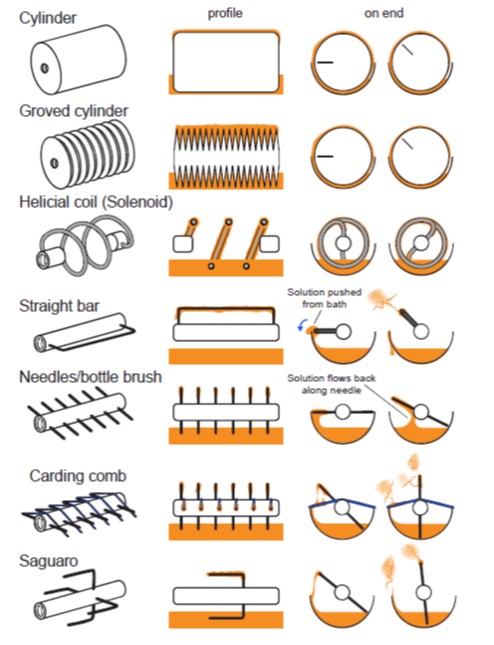 Cylinder

profile

on end

Groved cylinder

Helicial coil (Solenoid)

Straight bar

Solution pushed from bath

Needles/bottle brush

Solution flows back along needle

Carding comb

Saguaro